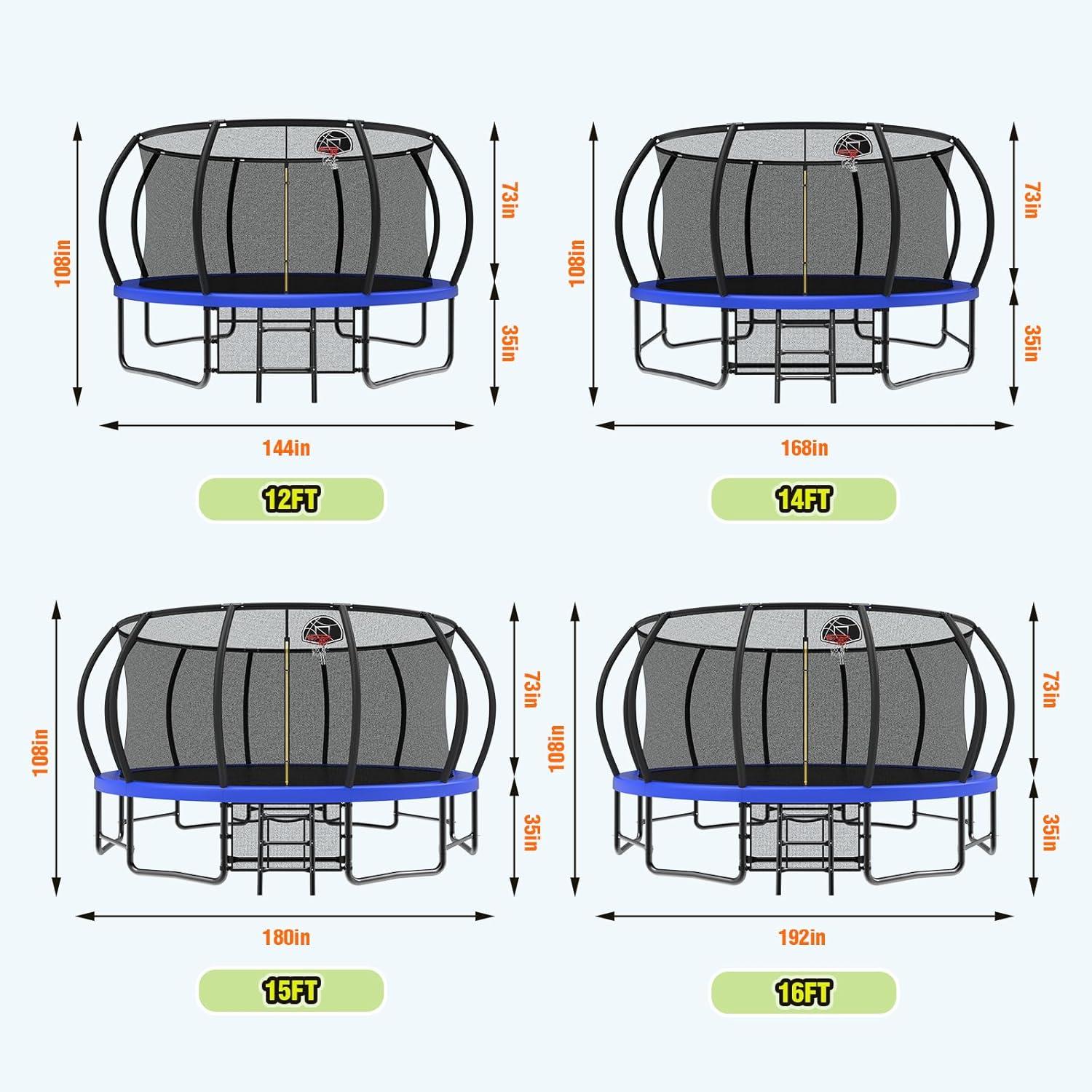 108in

73in

35in

144in

12FT

108in

73in

35in

168in

14FT

108in

73in

35in

180in

15FT

108in

73in

35in

192in

16FT