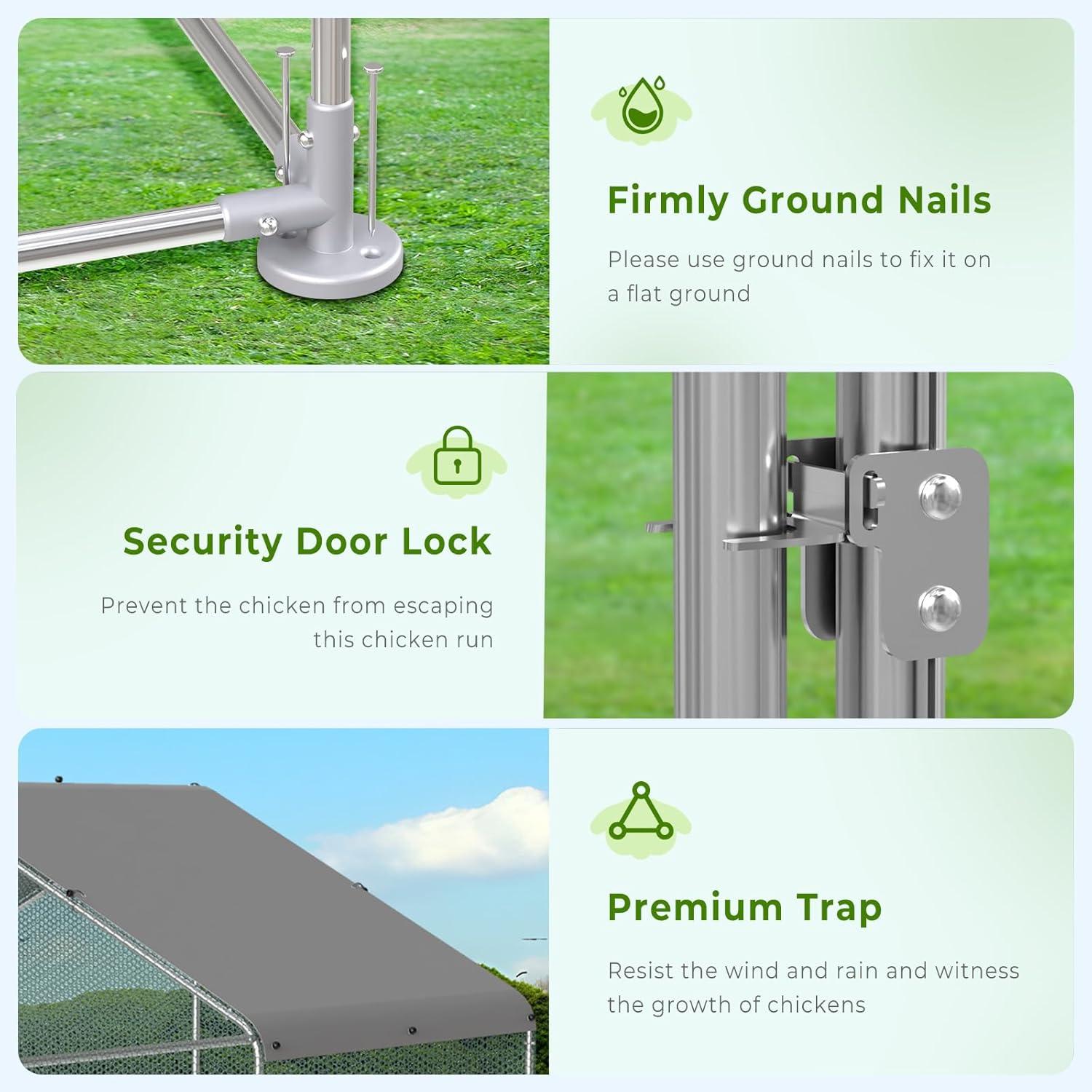 Firmly Ground Nails

Please use ground nails to fix it on a flat ground

Security Door Lock

Prevent the chicken from escaping this chicken run

Premium Trap

Resist the wind and rain and witness the growth of chickens