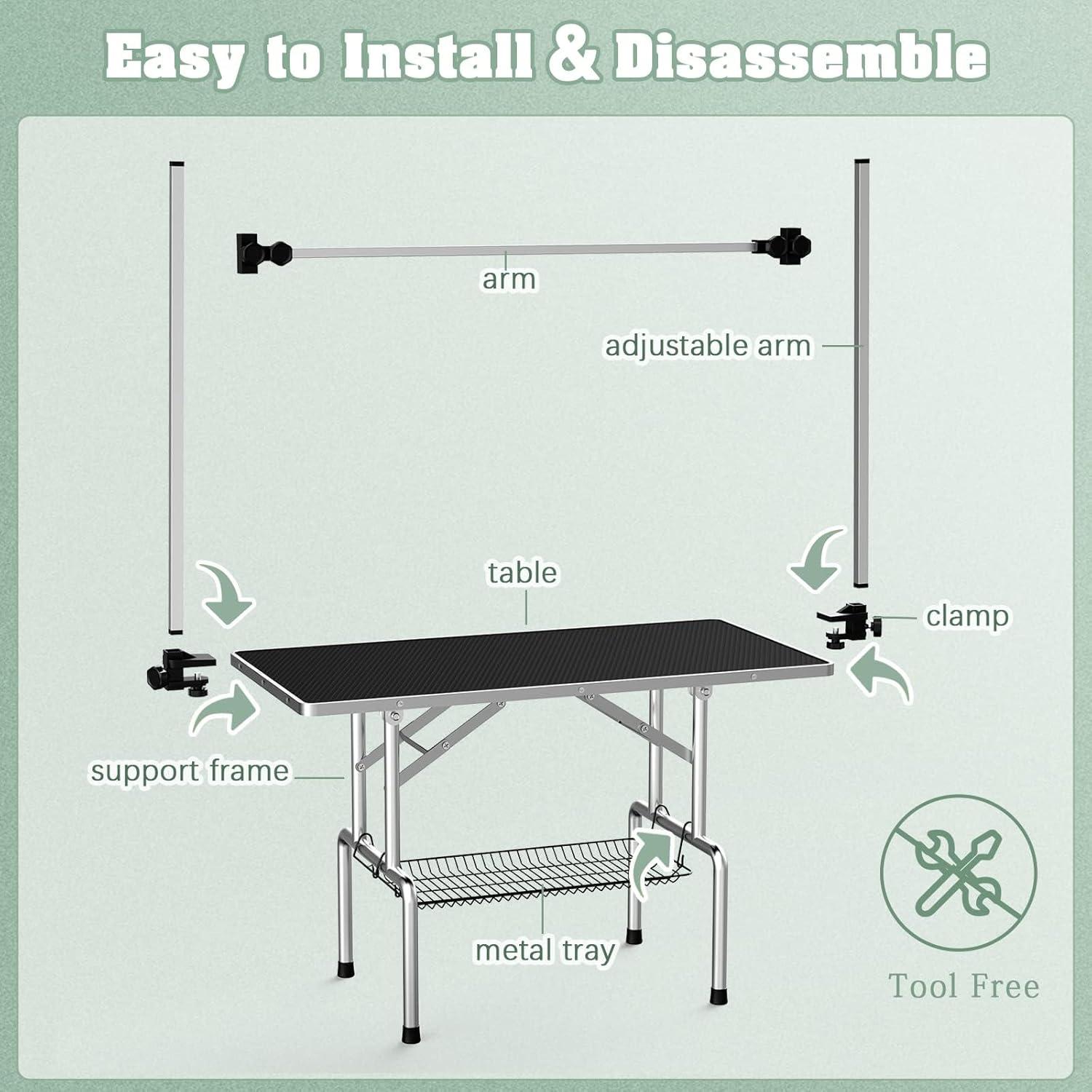 Easy to Install & Disassemble

arm

adjustable arm

table

clamp

support frame

metal tray

Tool Free