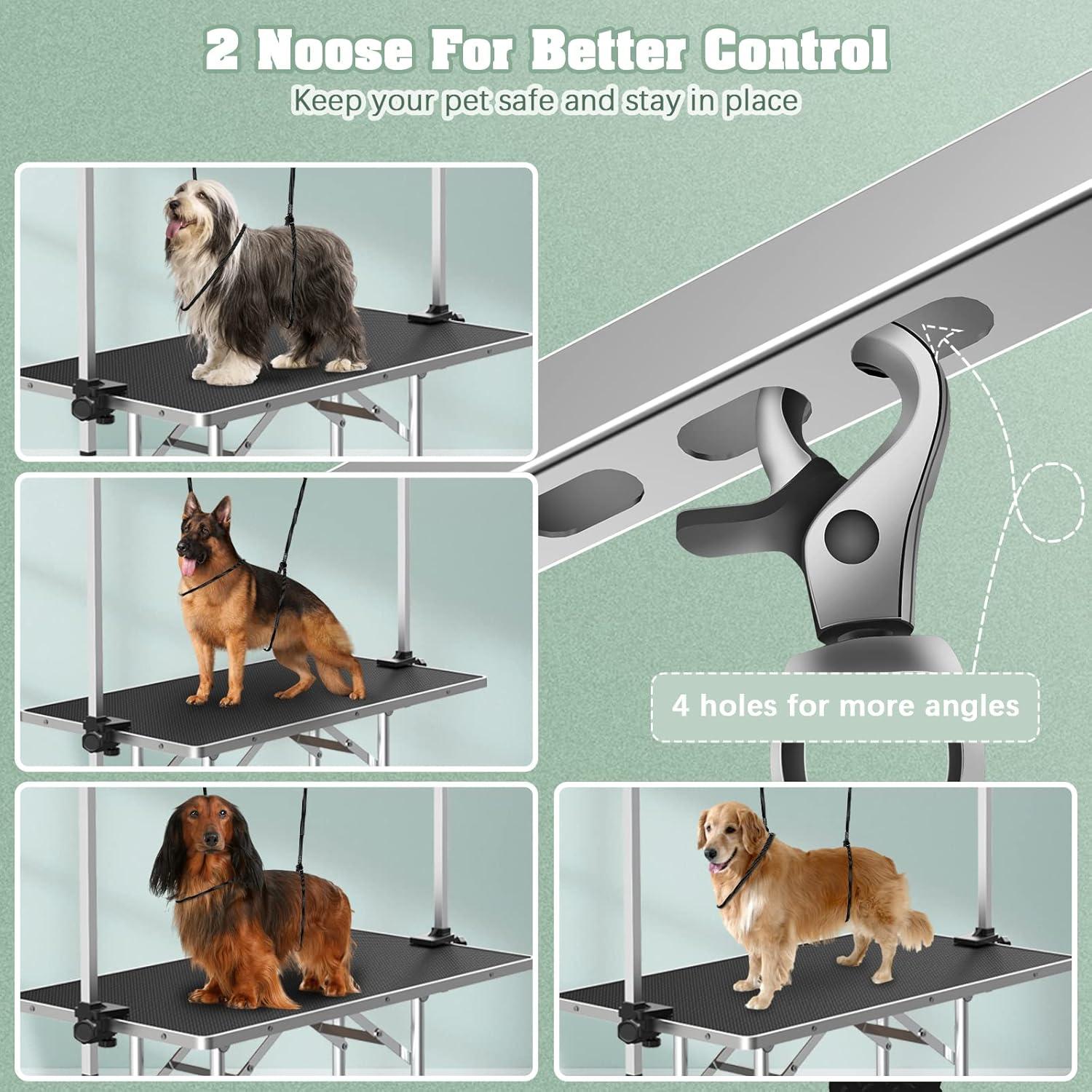 2 Noose For Better Control
Keep your pet safe and stay in place

4 holes for more angles