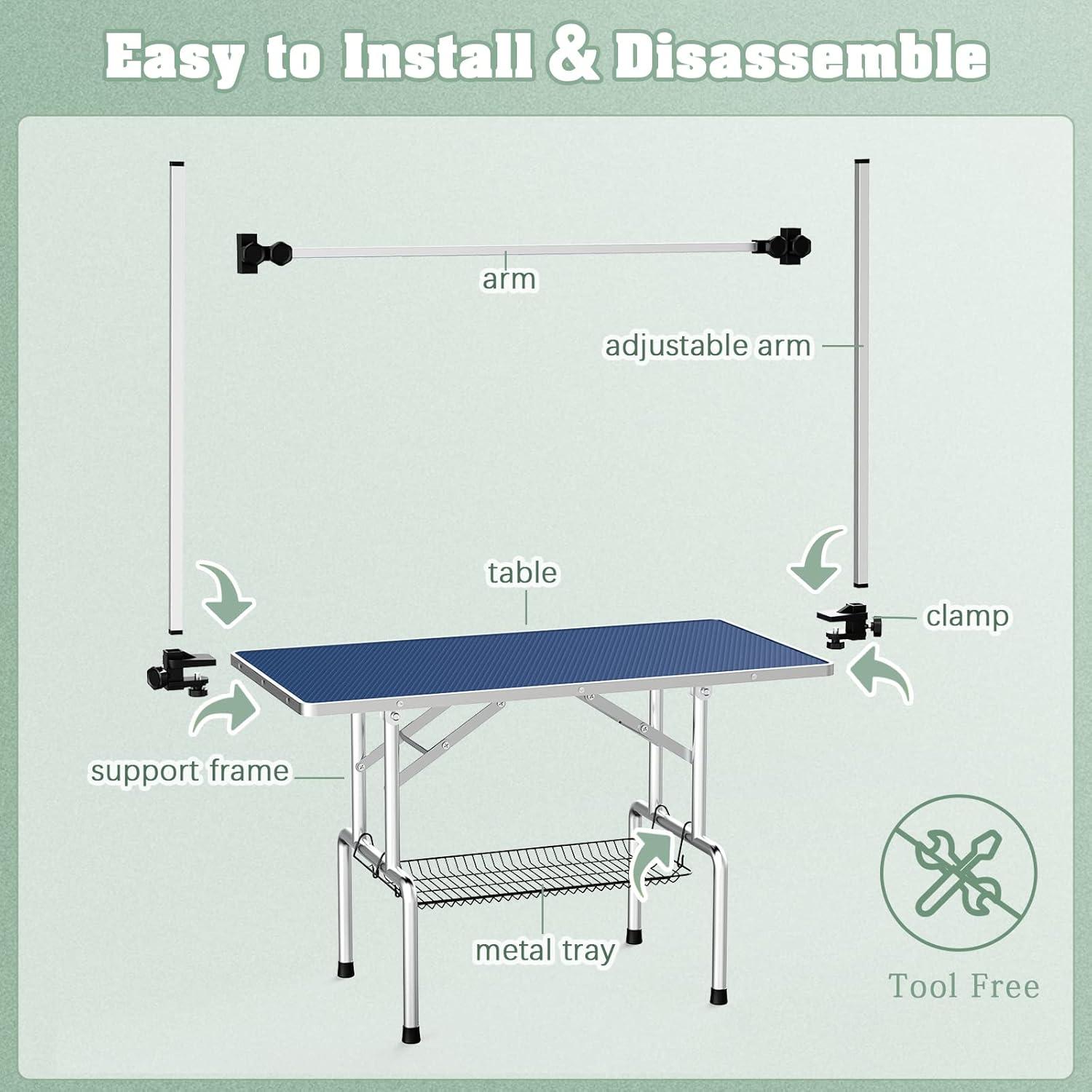 Easy to Install & Disassemble

arm

adjustable arm

table

clamp

support frame

metal tray

Tool Free