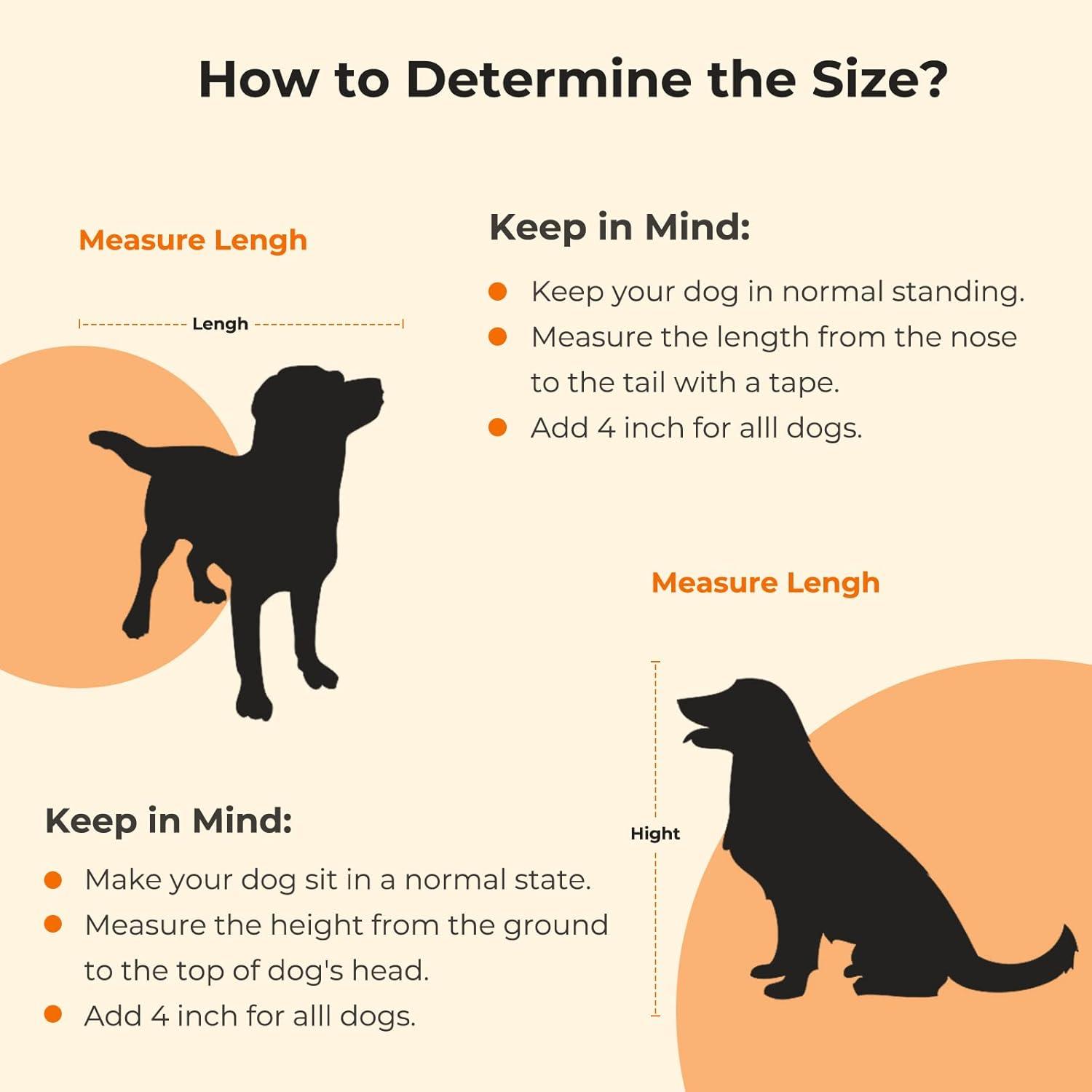 How to Determine the Size?

Measure Lengh

Lengh

Keep in Mind:

- Keep your dog in normal standing.
- Measure the length from the nose to the tail with a tape.
- Add 4 inch for alll dogs.

Measure Lengh

Hight

Keep in Mind:

- Make your dog sit in a normal state.
- Measure the height from the ground to the top of dog's head.
- Add 4 inch for alll dogs.