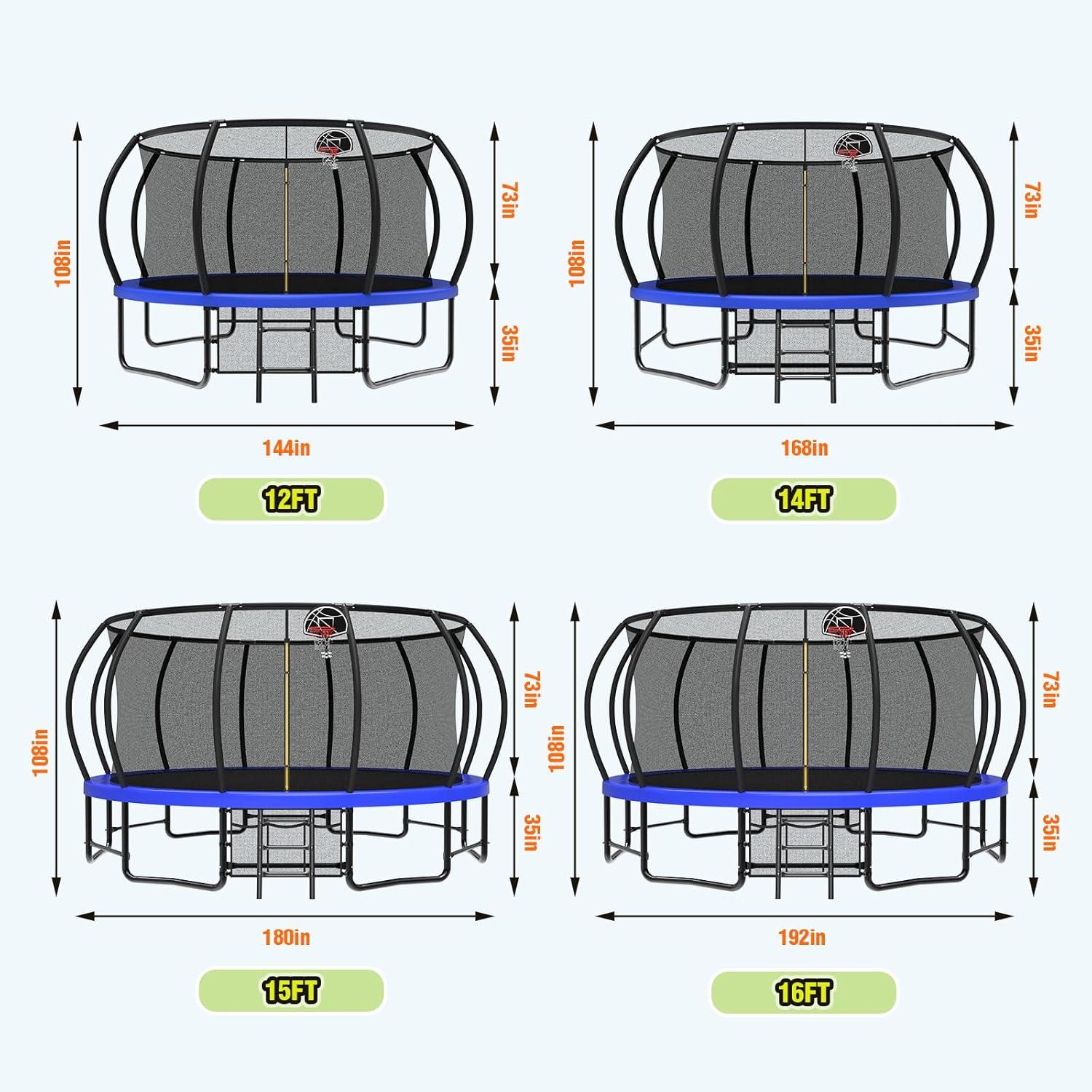 108in
73in
35in
144in
12FT

108in
73in
35in
168in
14FT

108in
73in
35in
180in
15FT

108in
73in
35in
192in
16FT