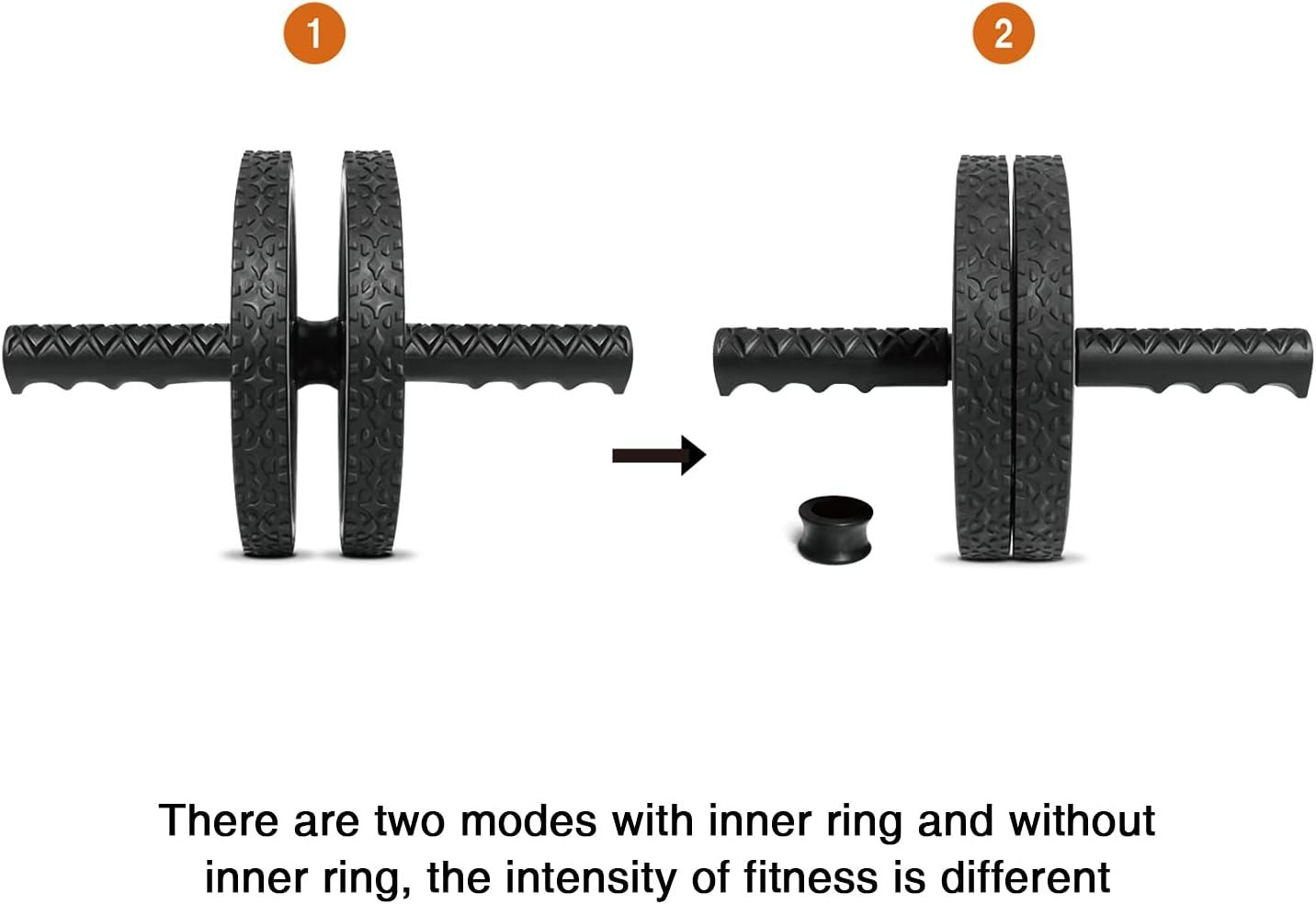 1

2

There are two modes with inner ring and without inner ring, the intensity of fitness is different